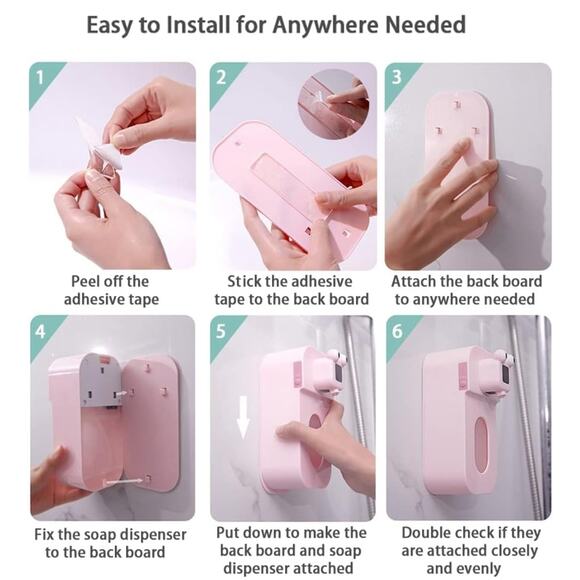 Easy to Install for Anywhere Needed

1

Peel off the adhesive tape

2

Stick the adhesive tape to the back board

3

Attach the back board to anywhere needed

4

Fix the soap dispenser to the back board

5

Put down to make the back board and soap dispenser attached

6

Double check if they are attached closely and evenly